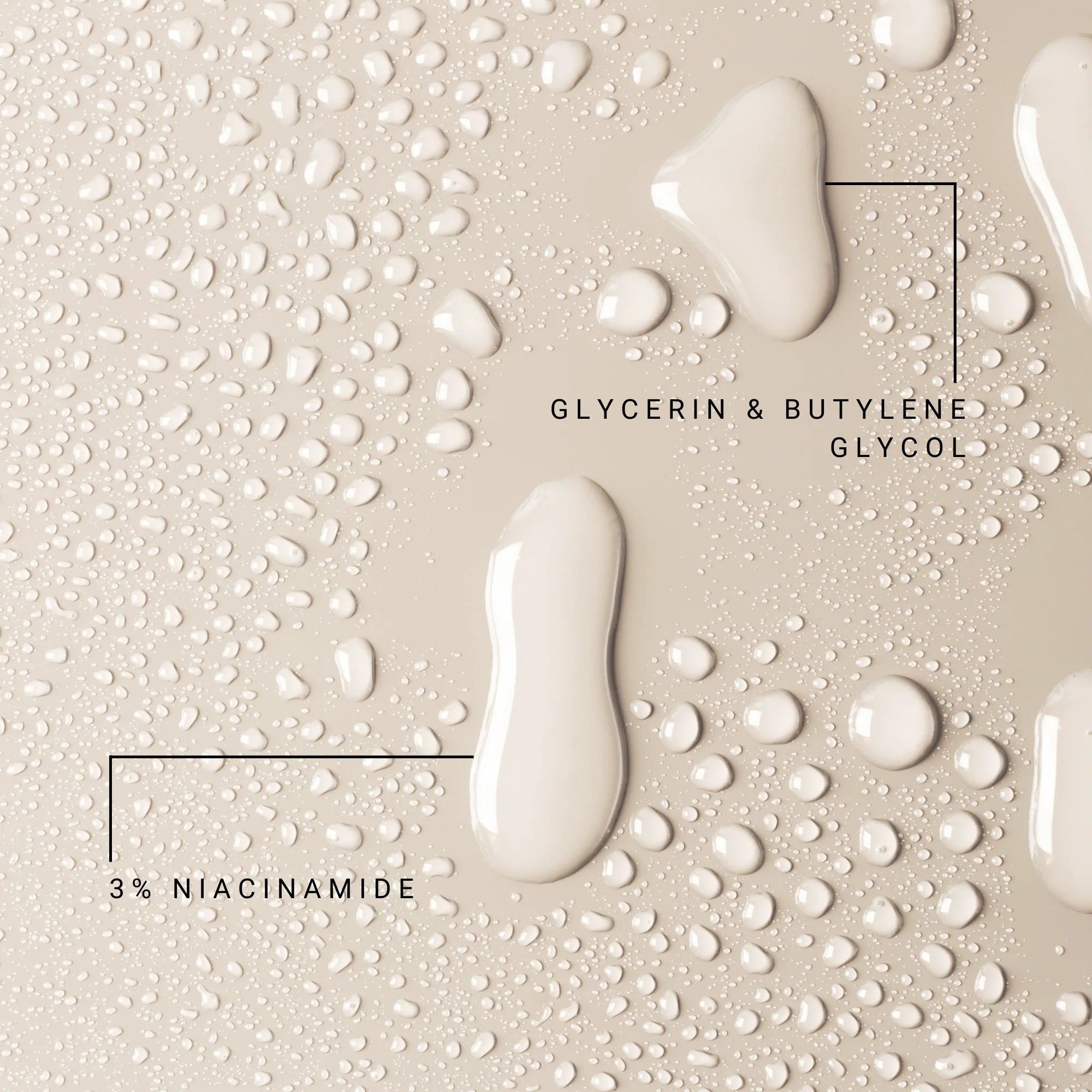 GLYCERIN & BUTYLENE GLYCOL

3% NIACINAMIDE